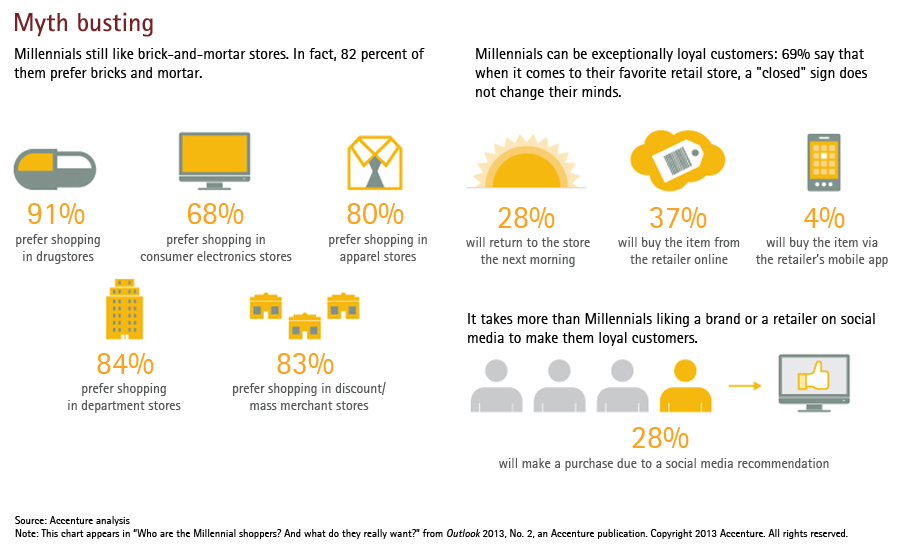 Myth busting

Millennials still like brick-and-mortar stores. In fact, 82 percent of them prefer bricks and mortar.

91%
prefer shopping in drugstores

68%
prefer shopping in consumer electronics stores

80%
prefer shopping in apparel stores

84%
prefer shopping in department stores

83%
prefer shopping in discount/ mass merchant stores

Millennials can be exceptionally loyal customers: 69% say that when it comes to their favorite retail store, a "closed" sign does not change their minds.

28%
will return to the store the next morning

37%
will buy the item from the retailer online

4%
will buy the item via the retailer's mobile app

It takes more than Millennials liking a brand or a retailer on social media to make them loyal customers.

28%
will make a purchase due to a social media recommendation

Source: Accenture analysis
Note: This chart appears in "Who are the Millennial shoppers? And what do they really want?" from Outlook 2013, No. 2, an Accenture publication. Copyright 2013 Accenture. All rights reserved.